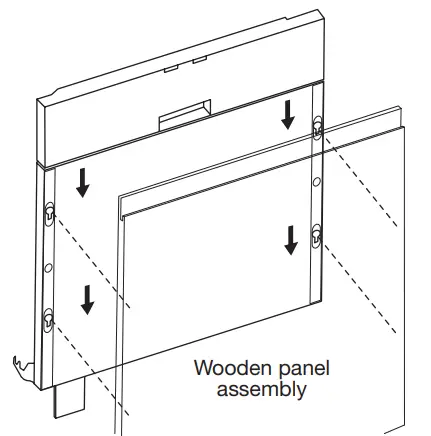 Wooden panel assembly