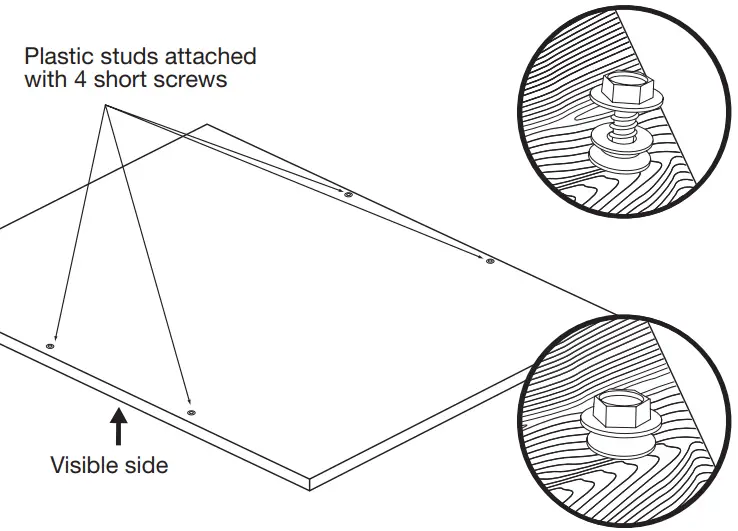 Plastic studs attached with 4 short screws

Visible side