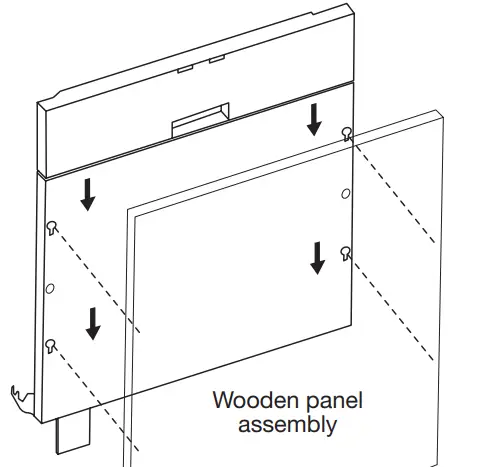 Wooden panel assembly