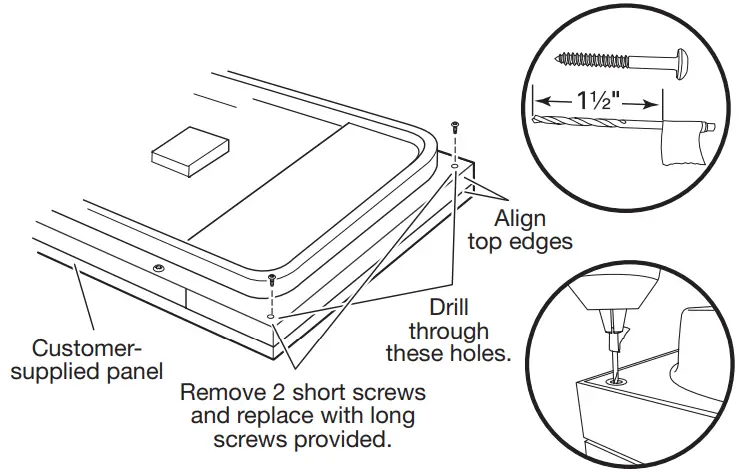 1½"

Align top edges

Drill through these holes.

Customer-supplied panel

Remove 2 short screws and replace with long screws provided.