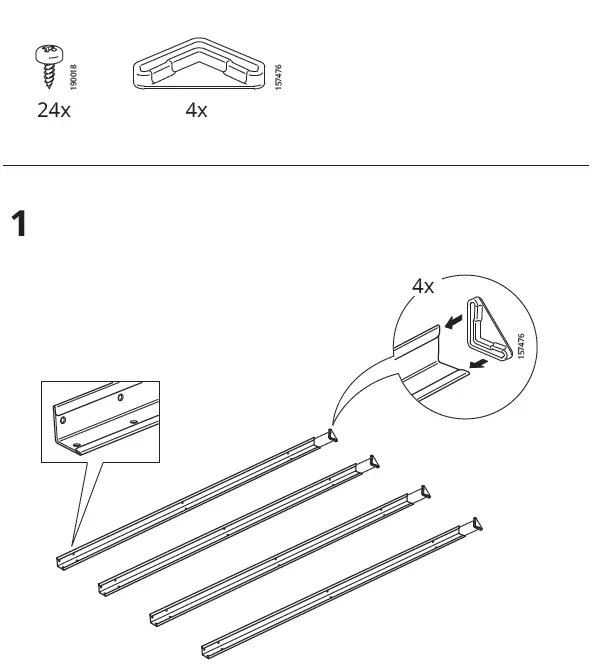 190018

24x

157476

4x

1

4x

157476