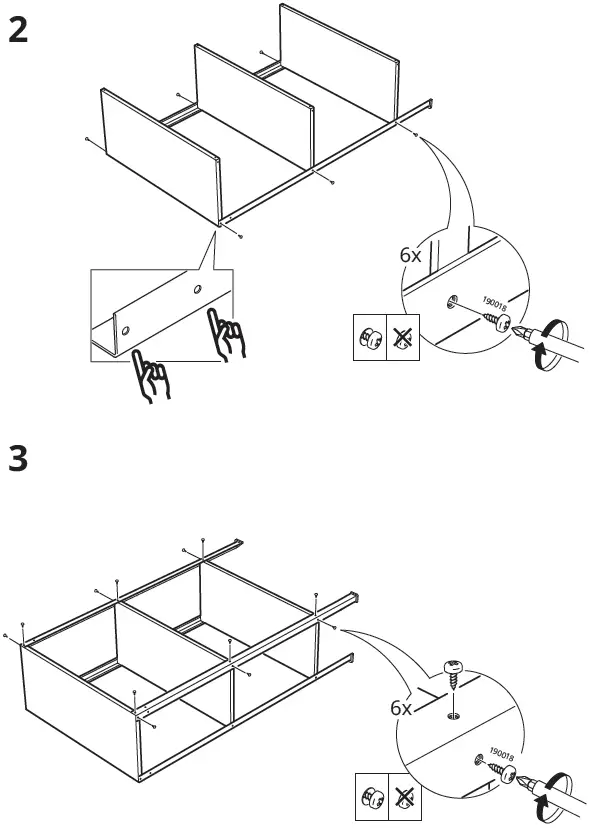 2

6x

190018

3

6x

190018