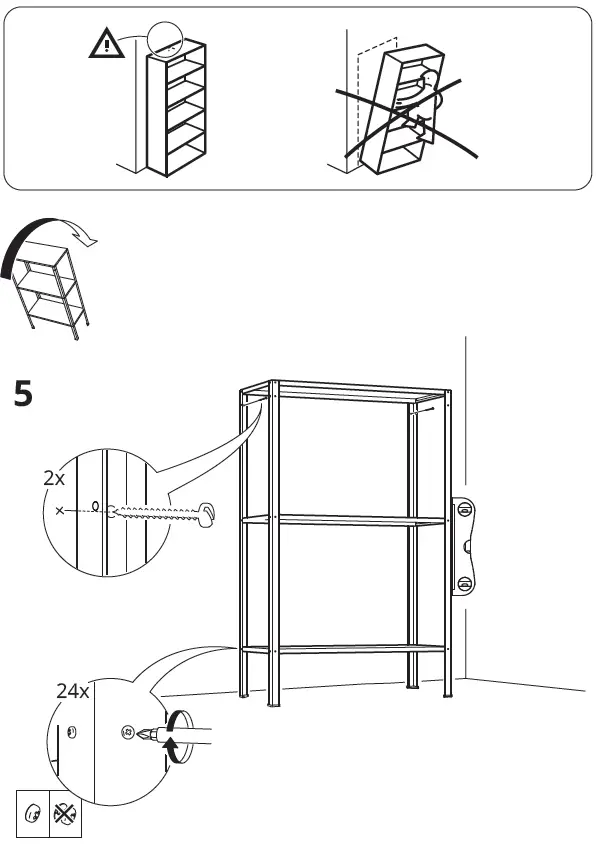 5

2x

24x