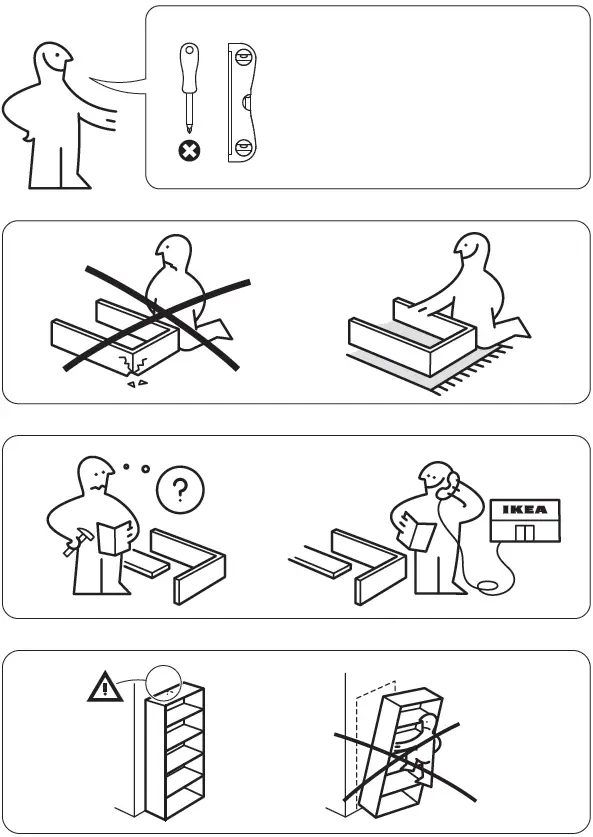 ?

IKEA

!