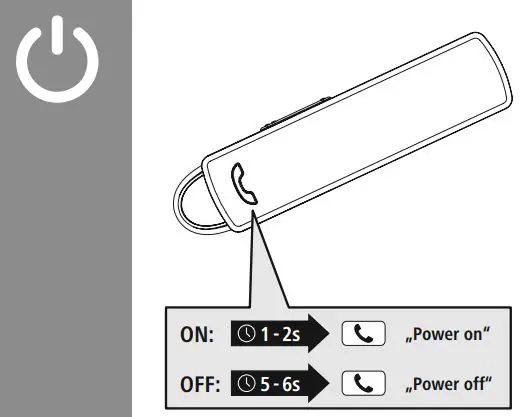 ON: 1 - 2s „Power on“

OFF: 5 - 6s „Power off“