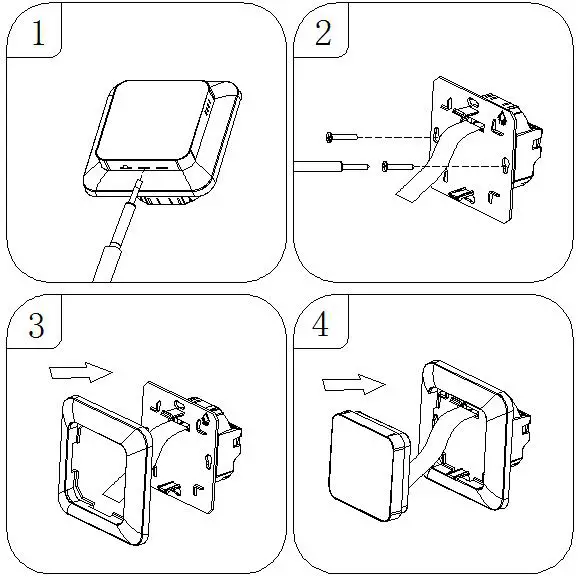 1

2

3

4