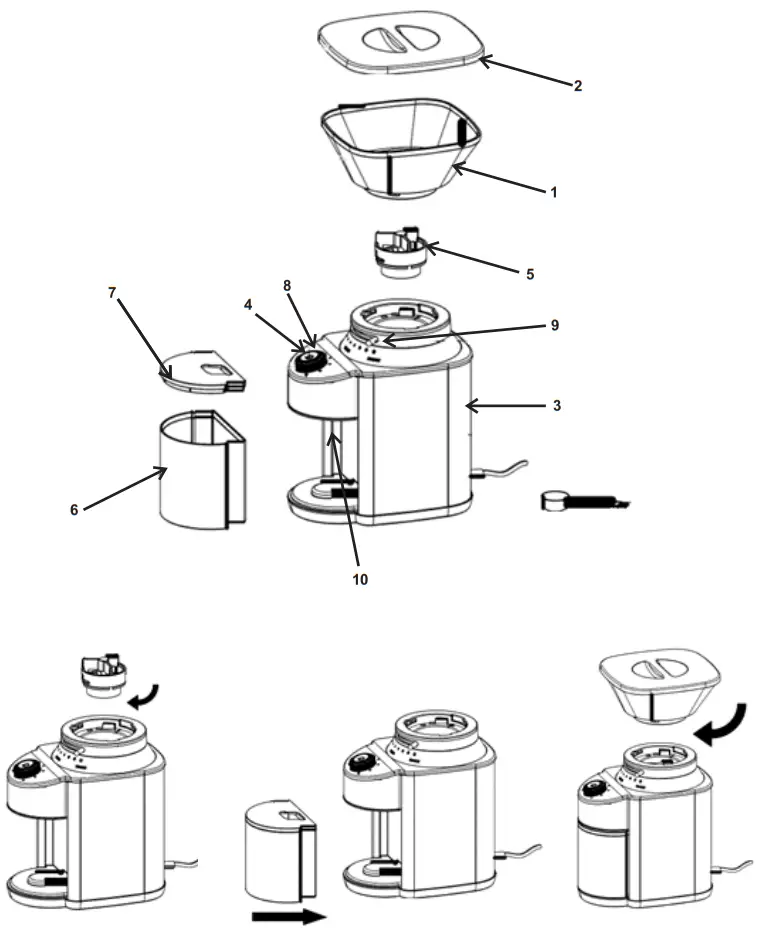 2
1
5
7
8
4
9
3
6
10