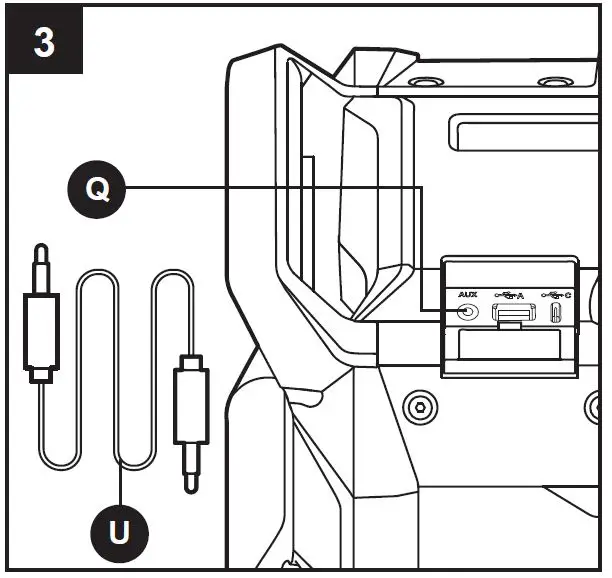 3

Q

AUX
A
C

U