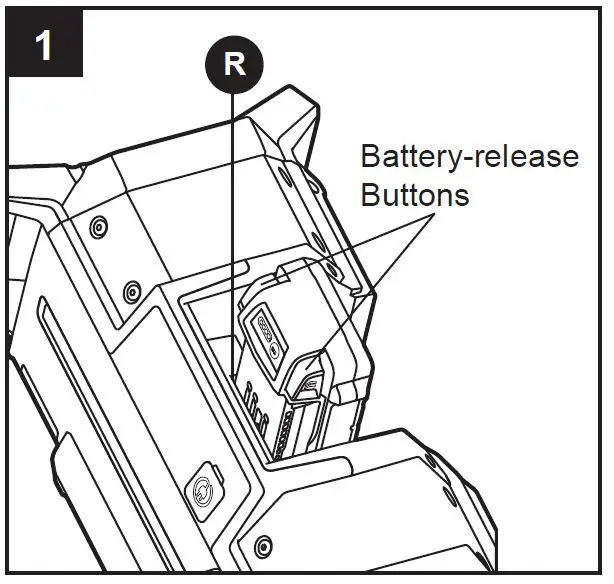 1

R

Battery-release Buttons