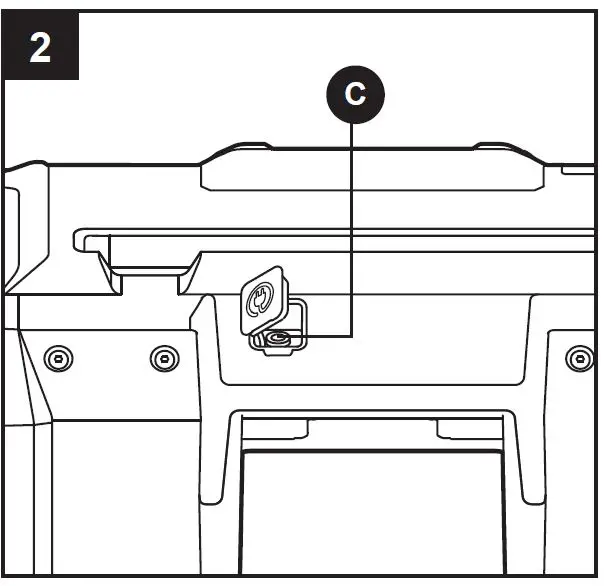 2

C