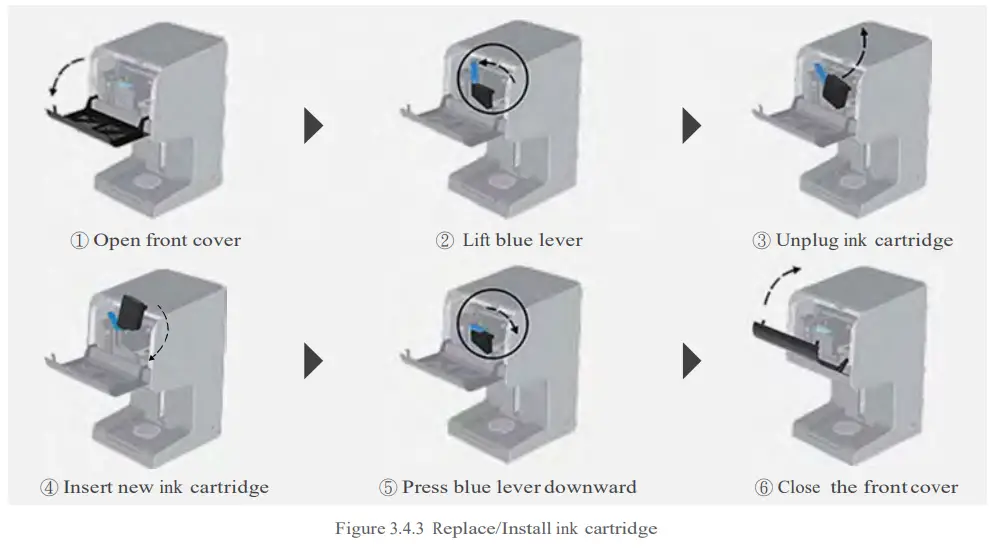 ① Open front cover

② Lift blue lever

③ Unplug ink cartridge

④ Insert new ink cartridge

⑤ Press blue lever downward

⑥ Close the front cover

Figure 3.4.3 Replace/Install ink cartridge