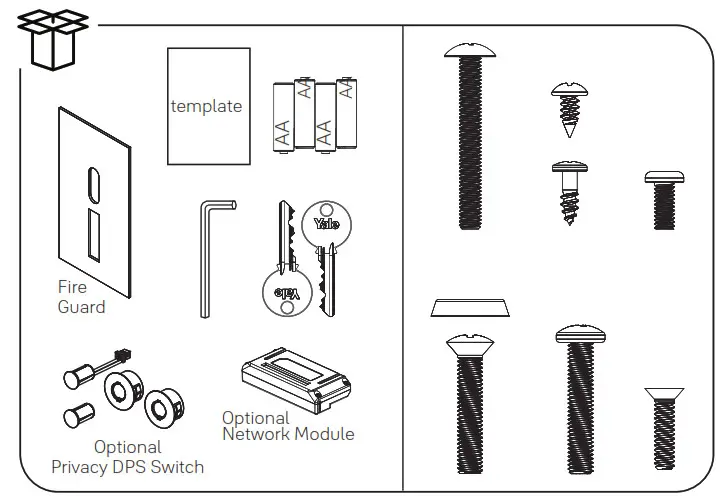 template

AA AA AA AA

Fire Guard

Yale

Yale

Optional Privacy DPS Switch

Optional Network Module