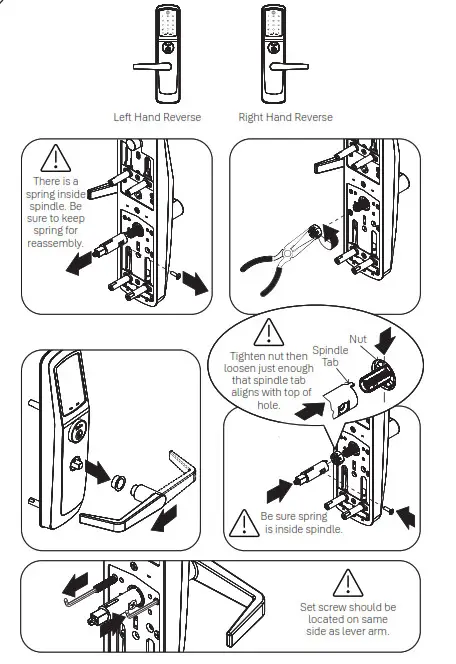 Left Hand Reverse

Right Hand Reverse

There is a spring inside spindle. Be sure to keep spring for reassembly.

Tighten nut then loosen just enough that spindle tab aligns with top of hole.

Spindle Tab

Nut

Be sure spring is inside spindle.

Set screw should be located on same side as lever arm.