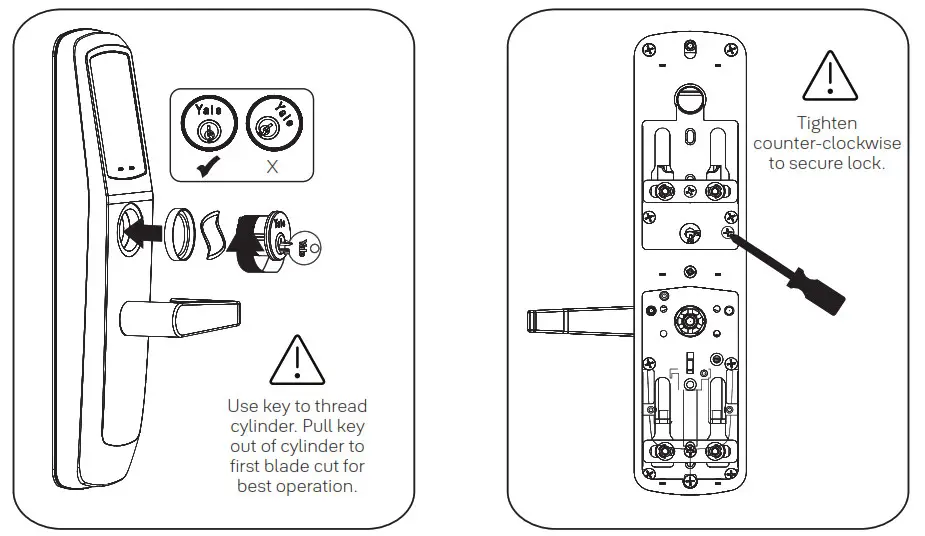 Yale

Yale

X

Yale

Use key to thread cylinder. Pull key out of cylinder to first blade cut for best operation.

Tighten counter-clockwise to secure lock.