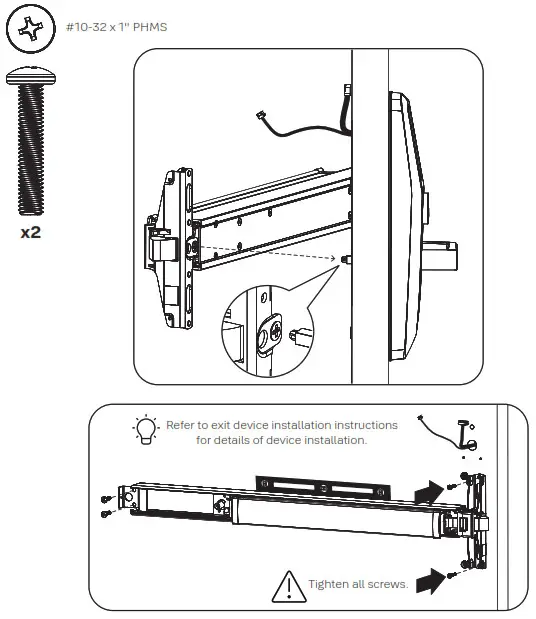 #10-32 x 1" PHMS

x2

Refer to exit device installation instructions for details of device installation.

Tighten all screws.