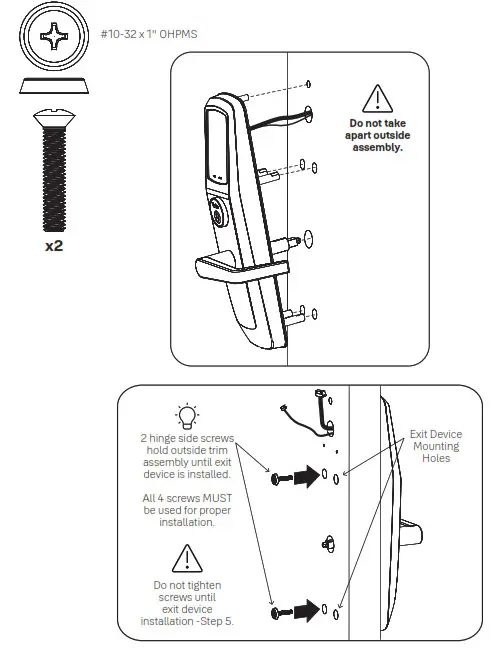 #10-32 x 1" OHPMS

x2

Do not take apart outside assembly.

2 hinge side screws hold outside trim assembly until exit device is installed.

All 4 screws MUST be used for proper installation.

Do not tighten screws until exit device installation -Step 5.

Exit Device Mounting Holes