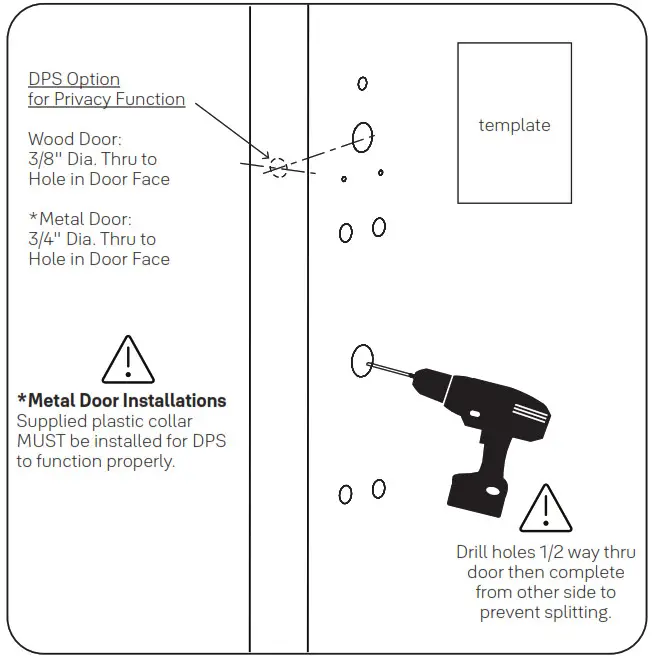 DPS Option
for Privacy Function

Wood Door:
3/8" Dia. Thru to
Hole in Door Face

*Metal Door:
3/4" Dia. Thru to
Hole in Door Face

template

*Metal Door Installations
Supplied plastic collar MUST be installed for DPS to function properly.

Drill holes 1/2 way thru door then complete from other side to prevent splitting.