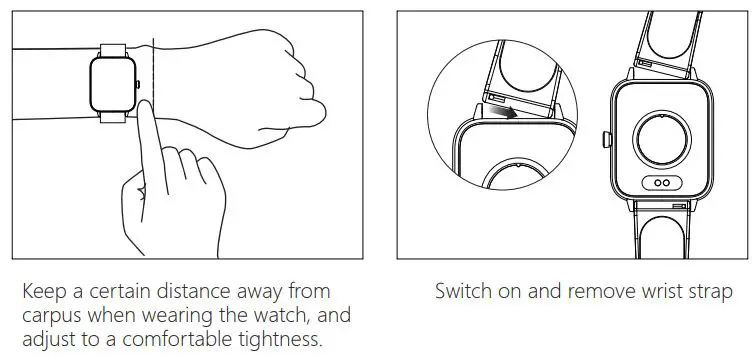 Keep a certain distance away from carpus when wearing the watch, and adjust to a comfortable tightness.

Switch on and remove wrist strap