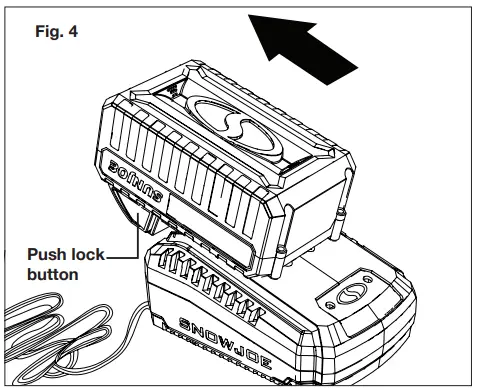 Fig. 4

SUNJOE

Push lock button

SNOWJOE