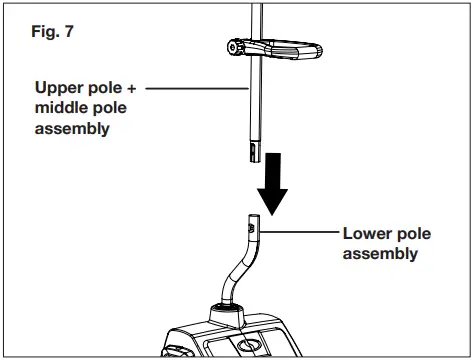 Fig. 7

Upper pole + middle pole assembly

Lower pole assembly