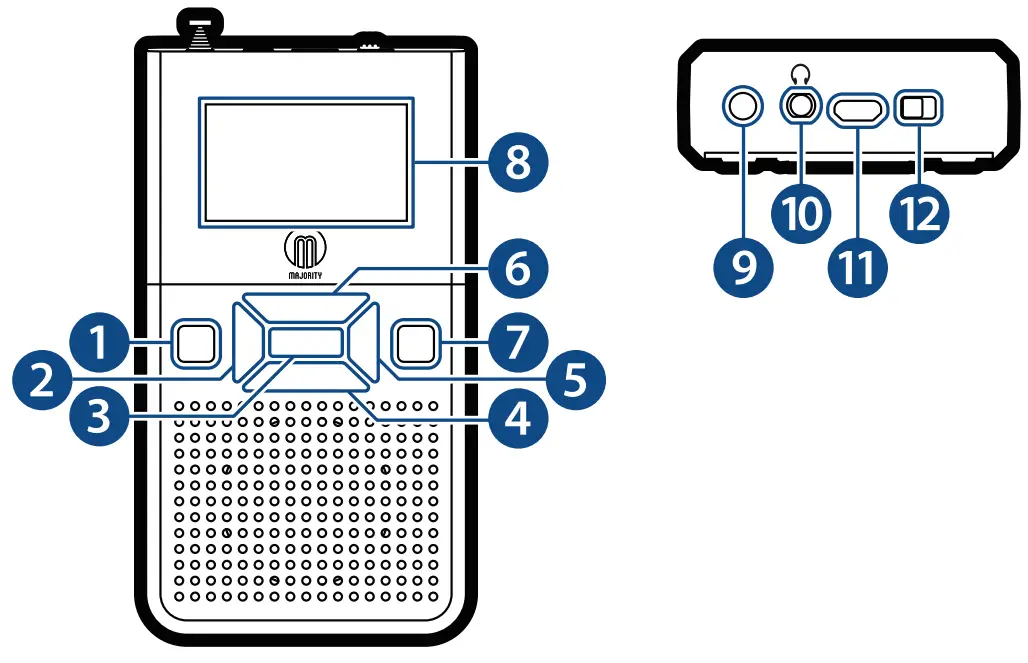 8
MAJORITY
6
1
7
2
5
3
4
9
10
11
12