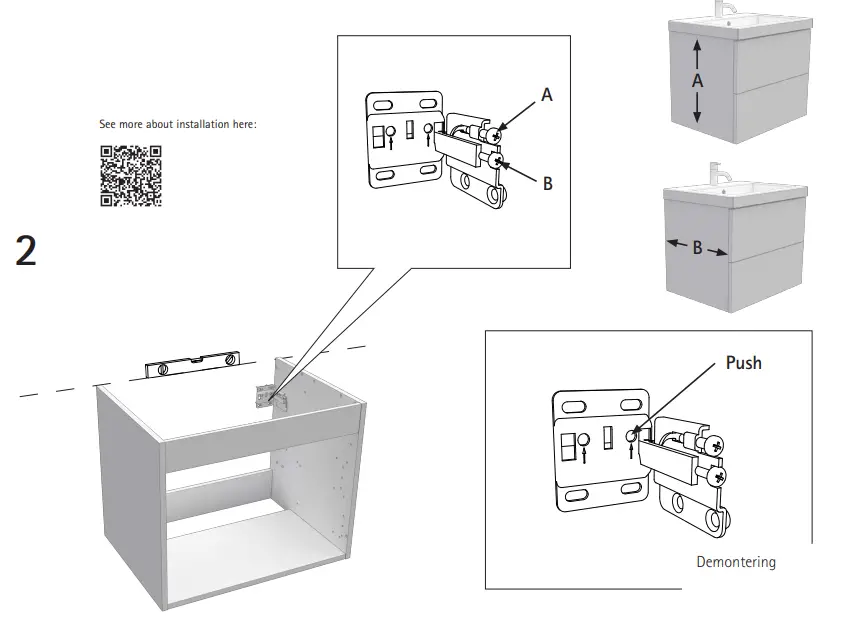 See more about installation here:

2

A

B

A

B

Push

Demontering