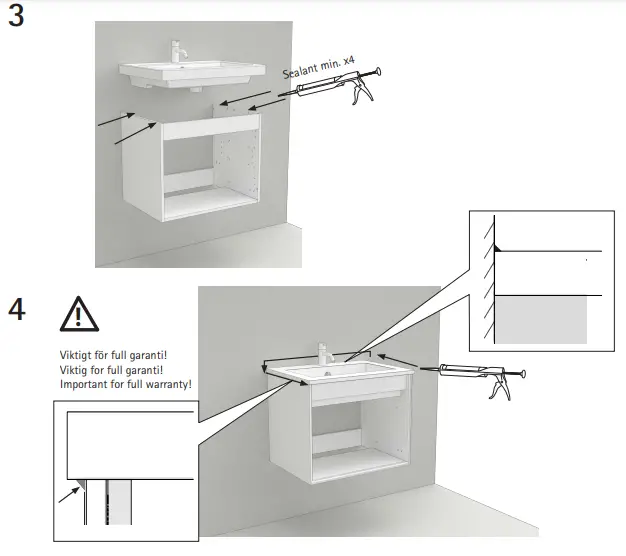 3

Sealant min. x4

4

Viktigt för full garanti!
Viktig for full garanti!
Important for full warranty!