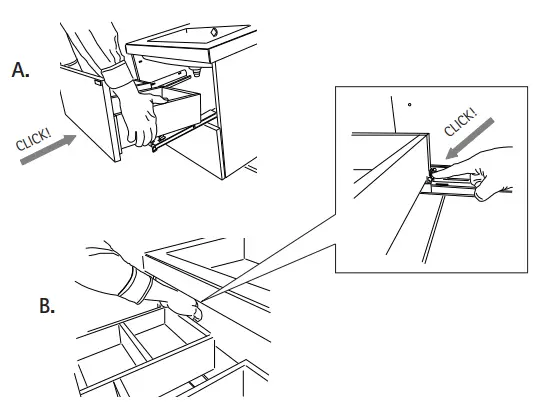 A.

CLICK!

CLICK!

B.