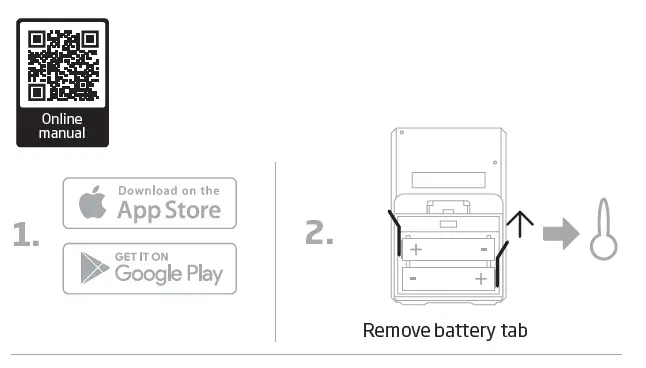 Online manual

1.

Download on the App Store

GET IT ON Google Play

2.

+ -

- +

Remove battery tab