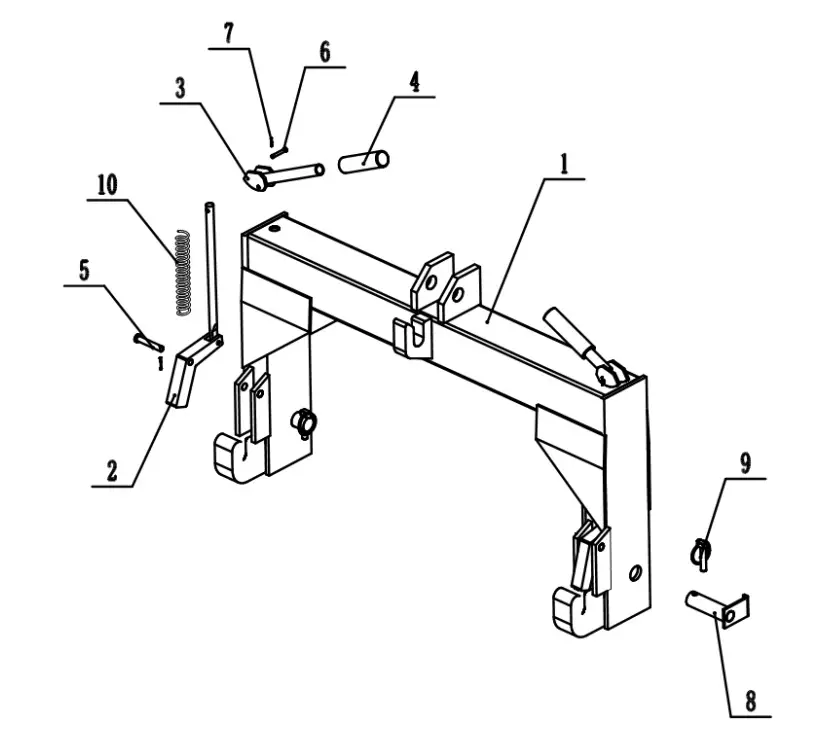 7
6
3
4
1
10
5
2
9
8