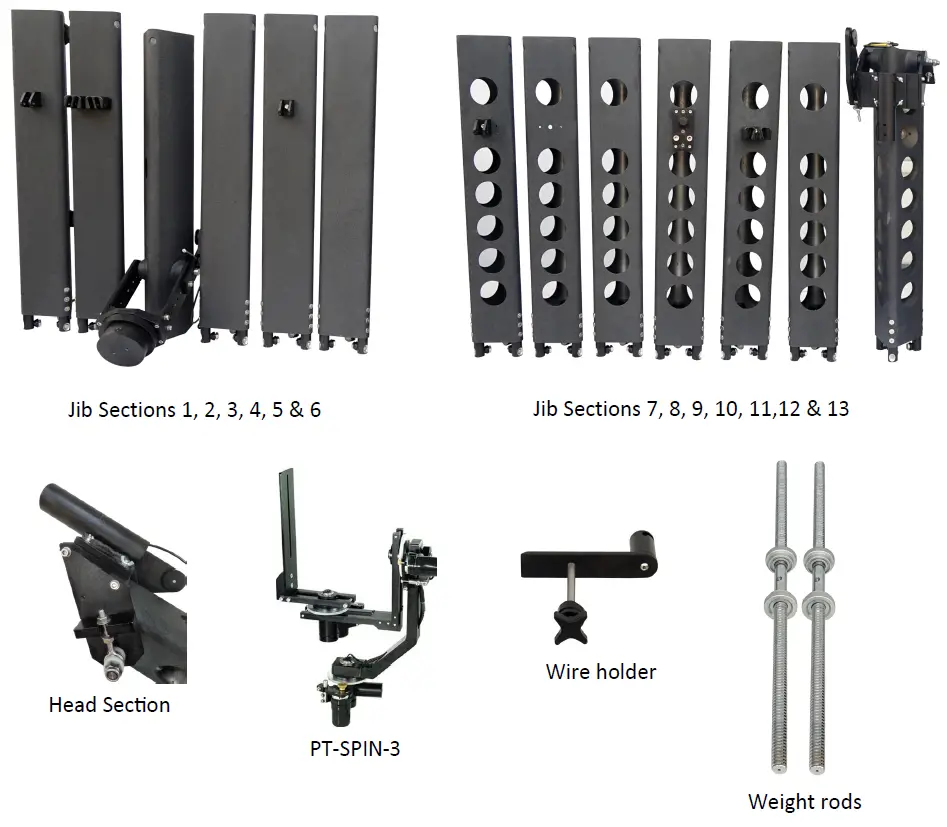 Jib Sections 1, 2, 3, 4, 5 & 6

Jib Sections 7, 8, 9, 10, 11,12 & 13

Head Section

PT-SPIN-3

Wire holder

Weight rods