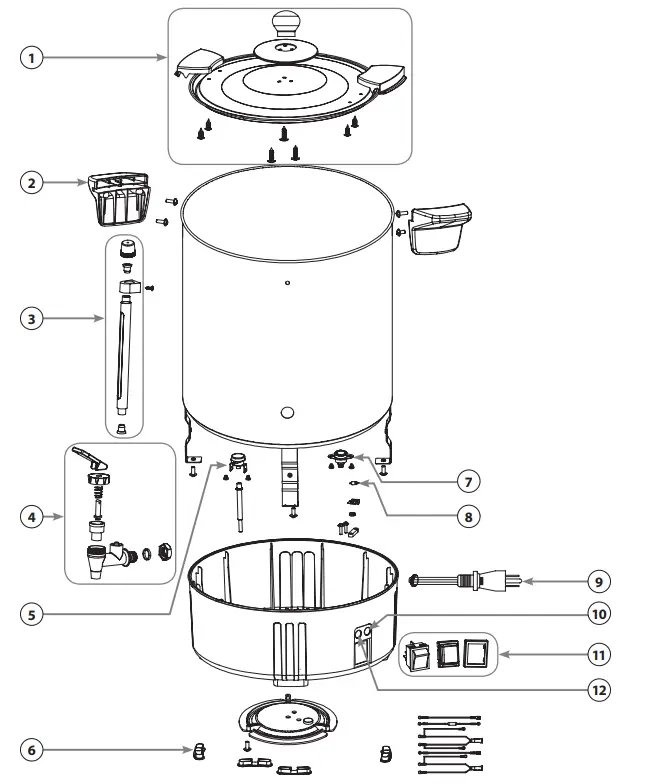 1
2
3
4
5
6
7
8
9
10
11
12