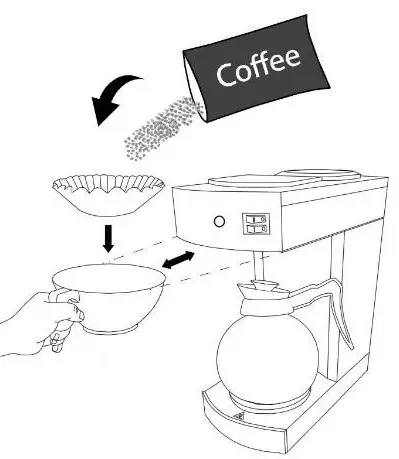 Coffee