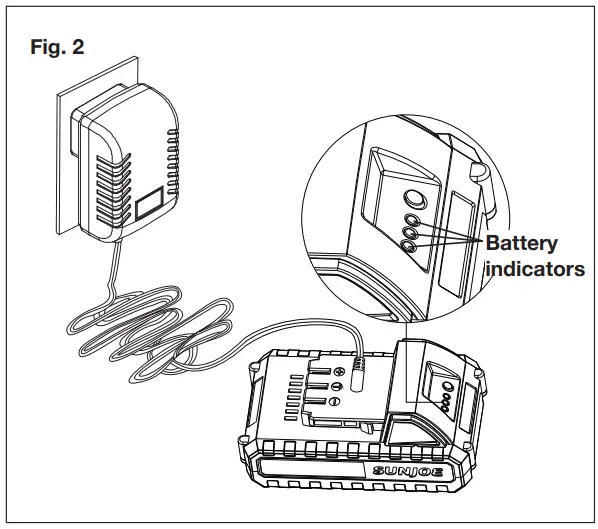 Fig. 2

Battery indicators

SUNJOE