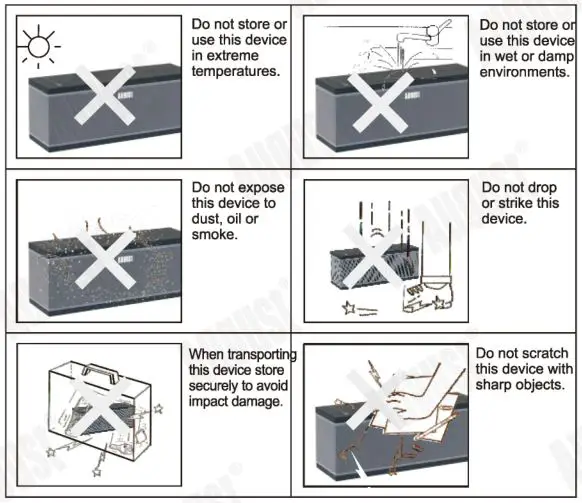 Do not store or use this device in extreme temperatures.

Do not store or use this device in wet or damp environments.

Do not expose this device to dust, oil or smoke.

Do not drop or strike this device.

When transporting this device store securely to avoid impact damage.

Do not scratch this device with sharp objects.