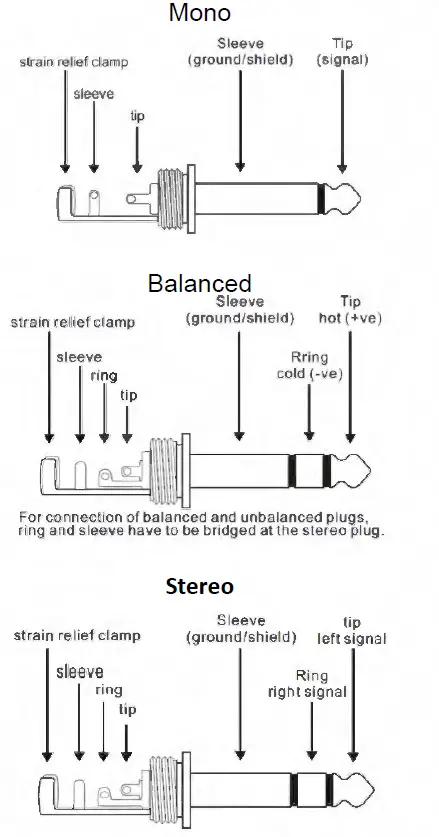 Mono

strain relief clamp

sleeve

tip

Sleeve
(ground/shield)

Tip
(signal)

Balanced

strain relief clamp

sleeve

ring

tip

Sleeve
(ground/shield)

Rring
cold (-ve)

Tip
hot (+ve)

For connection of balanced and unbalanced plugs, ring and sleeve have to be bridged at the stereo plug.

Stereo

strain relief clamp

sleeve

ring

tip

Sleeve
(ground/shield)

Ring
right signal

tip
left signal