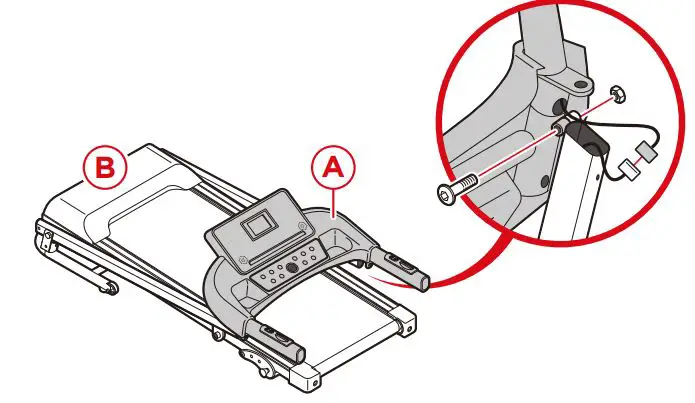 B

A