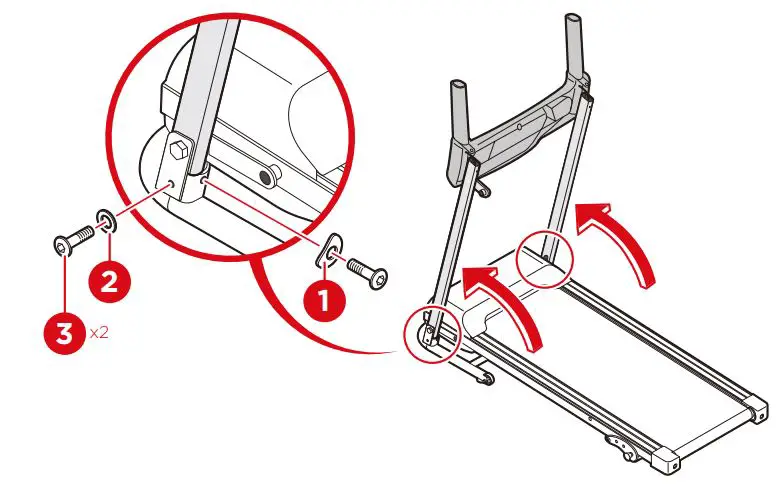 2
1
3 x2