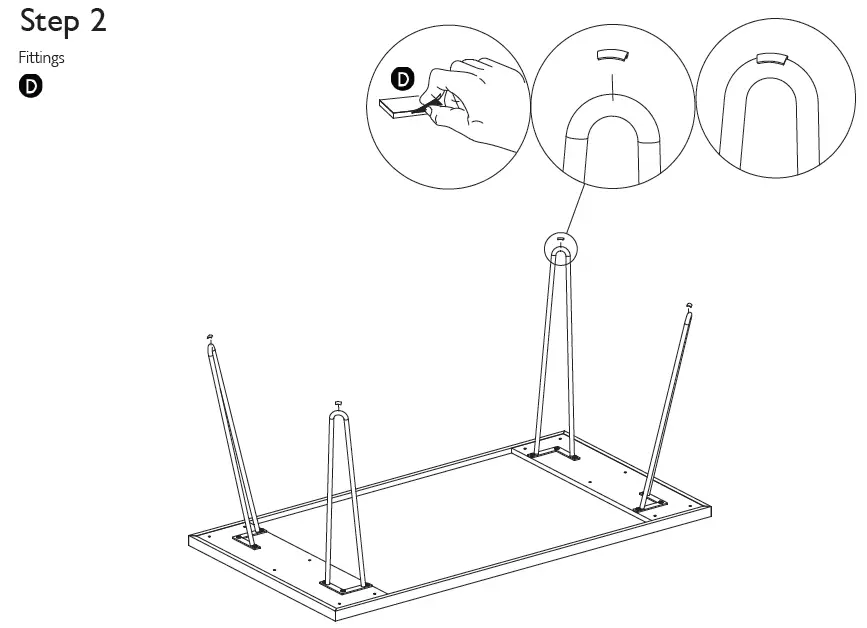 Step 2

Fittings

D

D