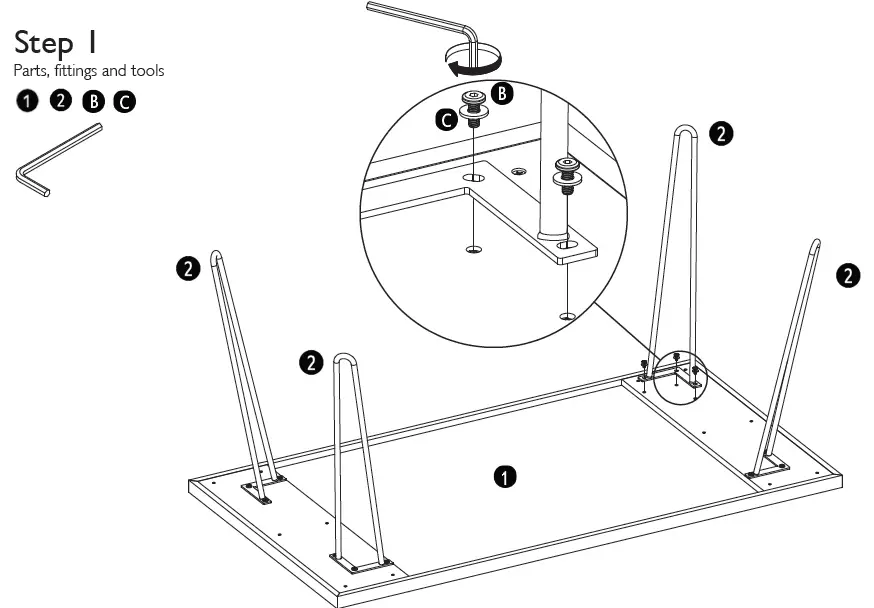 Step 1
Parts, fittings and tools
1 2 B C

B
C
2
2
2
2
1