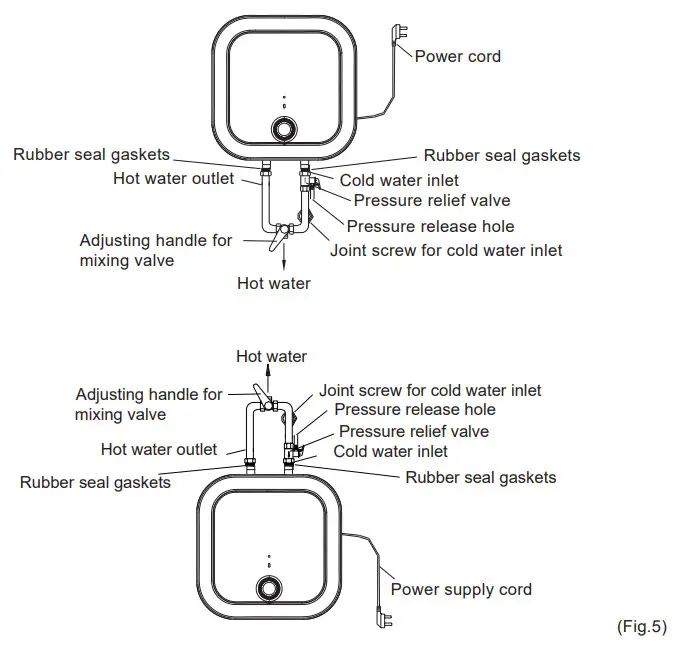 Power cord

Rubber seal gaskets
Rubber seal gaskets
Hot water outlet
Cold water inlet
Pressure relief valve
Pressure release hole
Adjusting handle for mixing valve
Joint screw for cold water inlet
Hot water

Hot water
Adjusting handle for mixing valve
Joint screw for cold water inlet
Pressure release hole
Pressure relief valve
Hot water outlet
Cold water inlet
Rubber seal gaskets
Rubber seal gaskets

Power supply cord

(Fig.5)