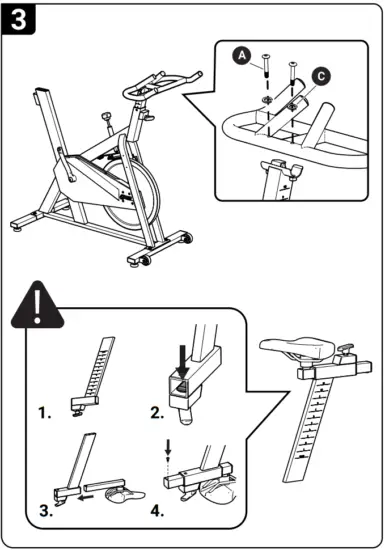 3

A

C

!

1.

2.

3.

4.