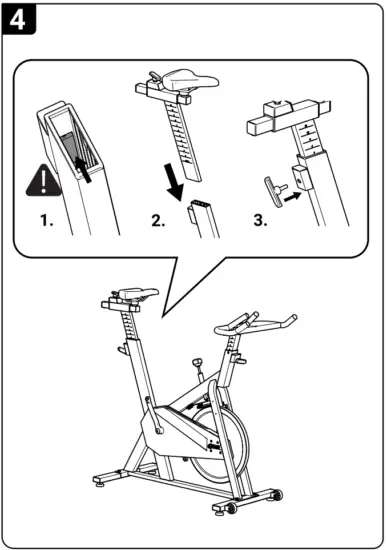 4

1.

2.

3.