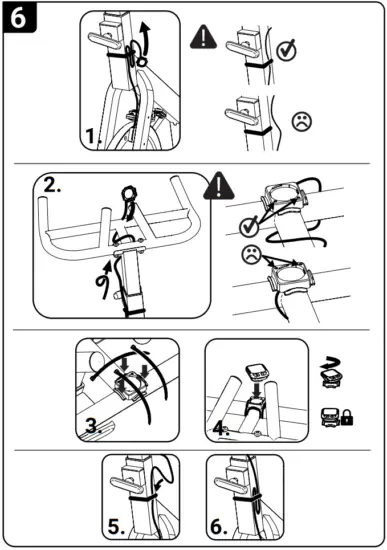 6

1.

2.

3.

4.

5.

6.