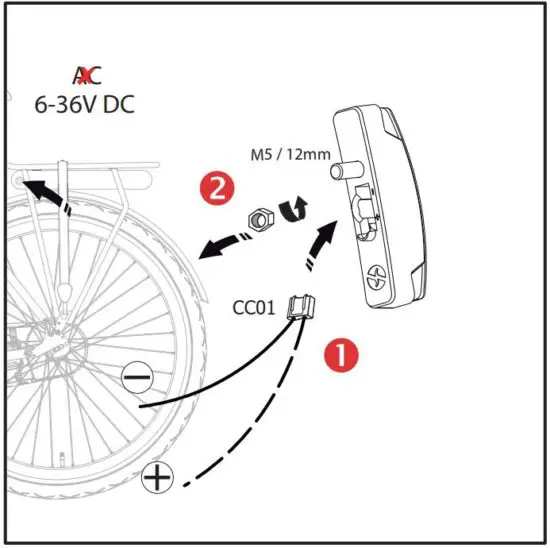 AC
6-36V DC

M5 / 12mm

2

CC01

1

−

+