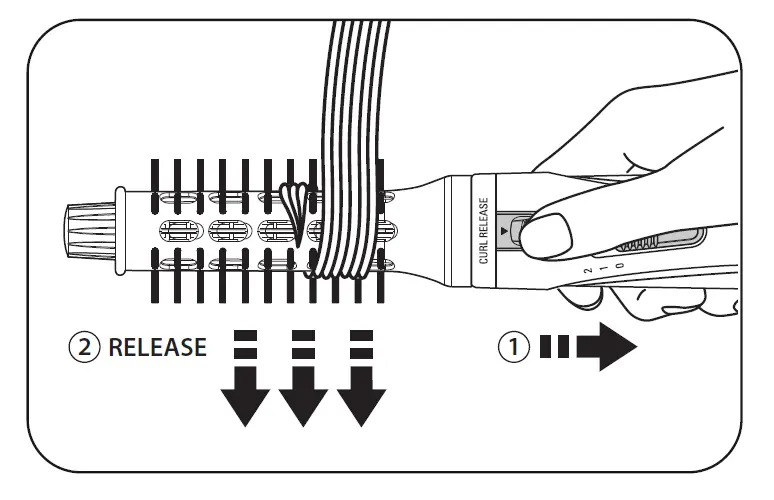 CURL RELEASE
2
1
0
② RELEASE
①