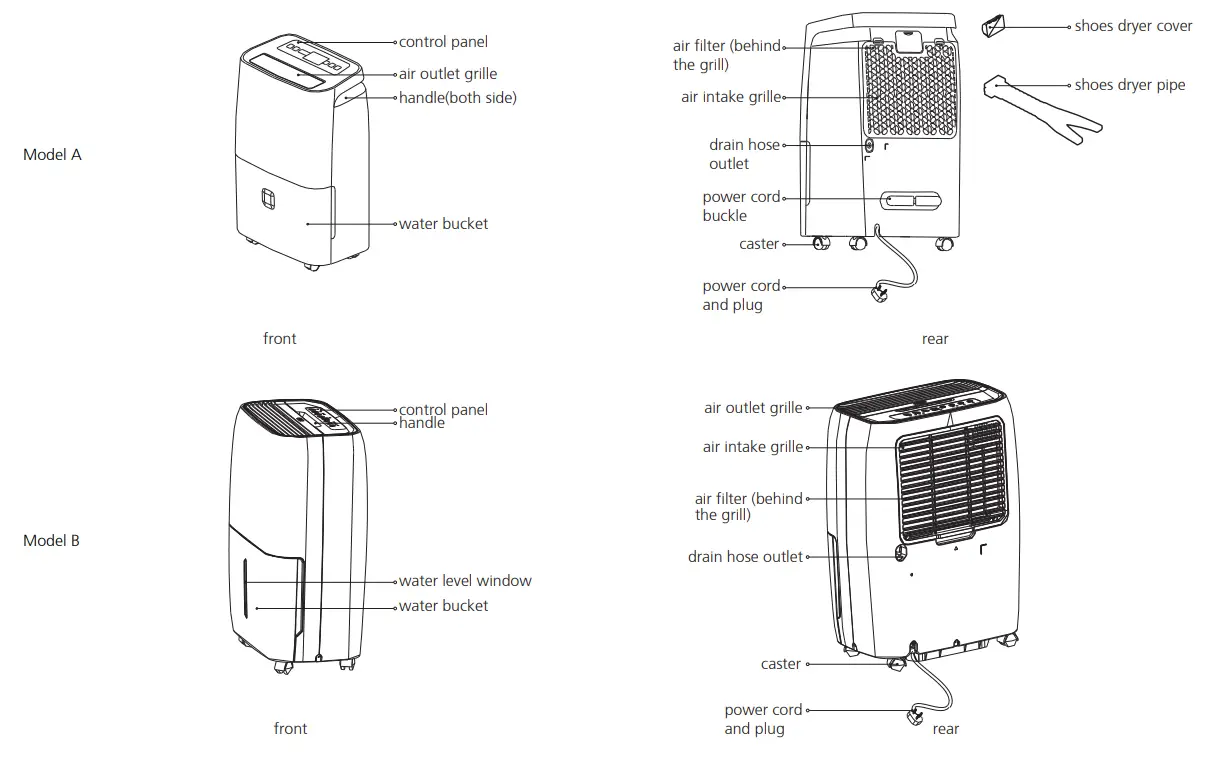 Model A

control panel
air outlet grille
handle(both side)
water bucket

front

air filter (behind the grill)
air intake grille
drain hose outlet
power cord buckle
caster
power cord and plug

shoes dryer cover
shoes dryer pipe

rear

Model B

control panel
handle
water level window
water bucket

front

air outlet grille
air intake grille
air filter (behind the grill)
drain hose outlet
caster
power cord and plug

rear