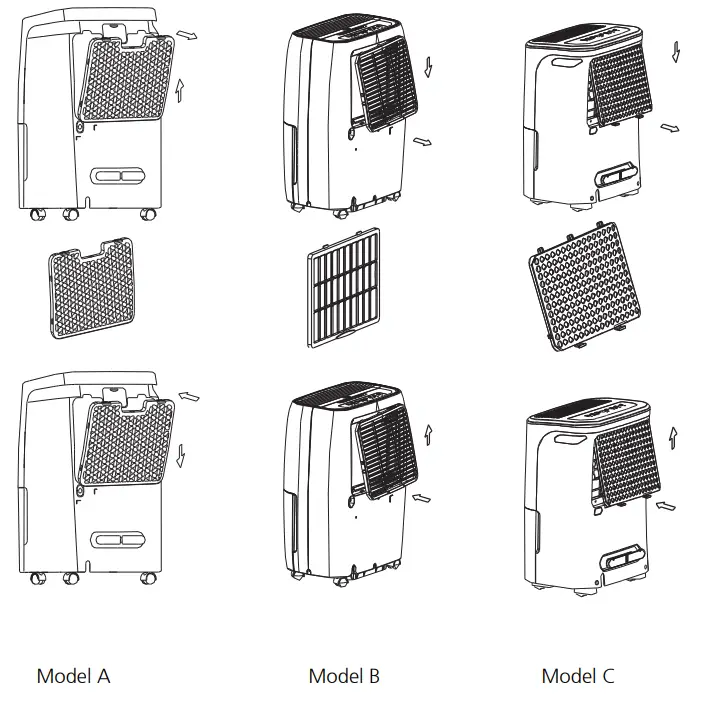 Model A

Model B

Model C