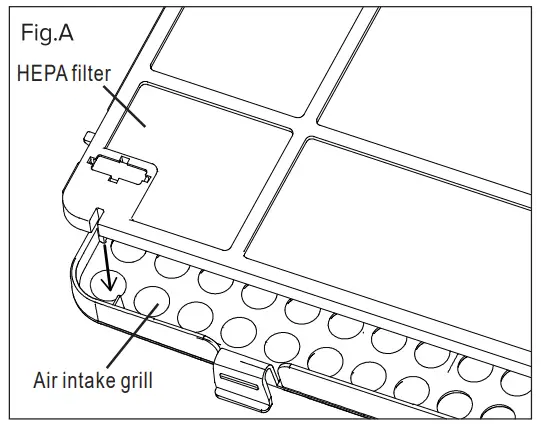 Fig.A

HEPA filter

Air intake grill