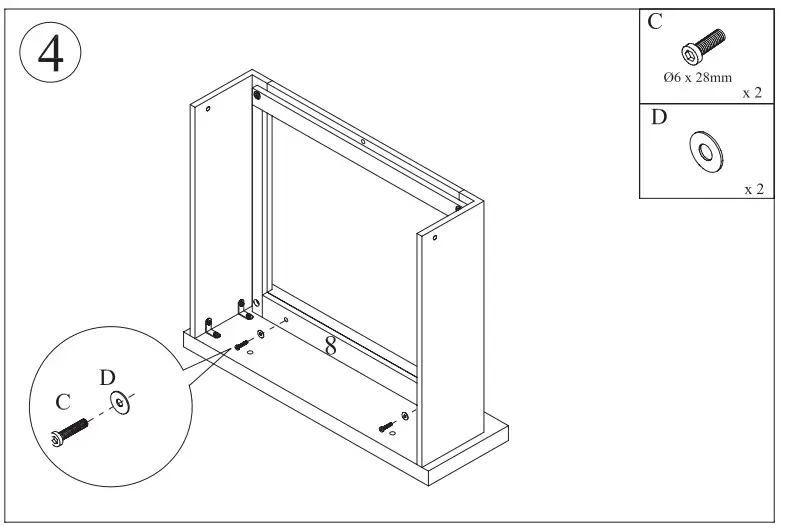 4

C
Ø6 x 28mm
x 2

D
x 2

8

D
C